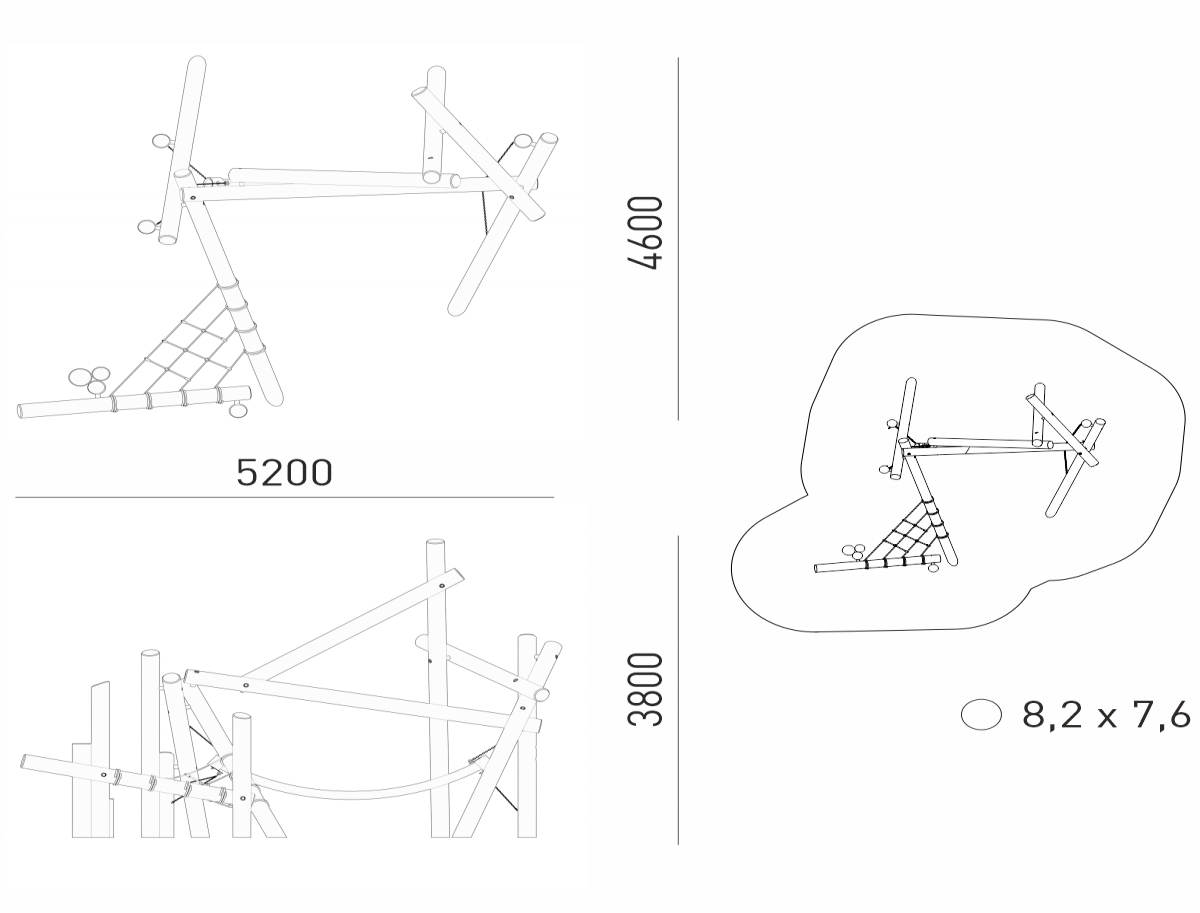 4600

5200

3800

8,2 x 7,6